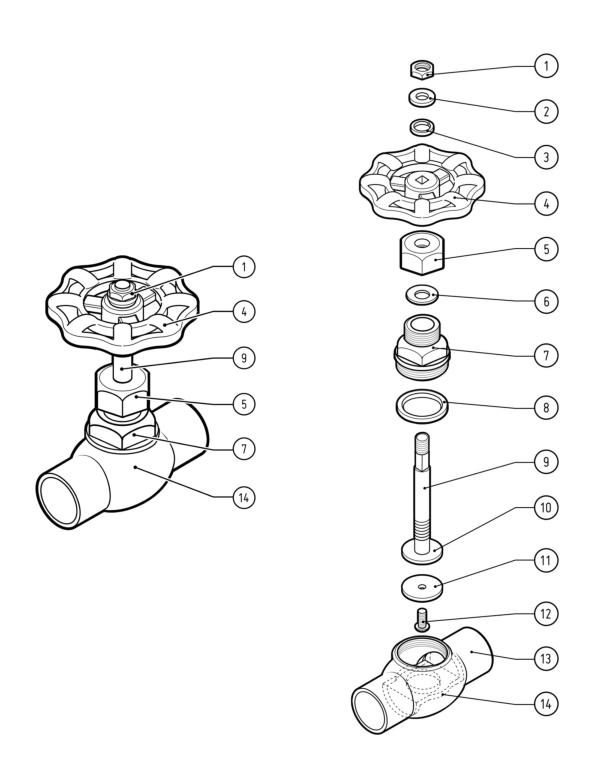 1
4
9
5
7
14
1
2
3
4
5
6
7
8
9
10
11
12
13
14